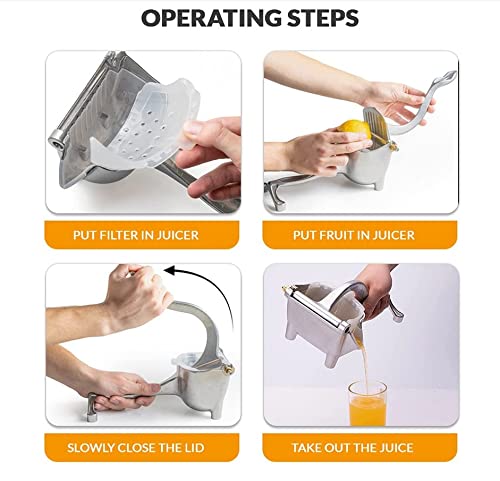 OPERATING STEPS

PUT FILTER IN JUICER

PUT FRUIT IN JUICER

SLOWLY CLOSE THE LID

TAKE OUT THE JUICE