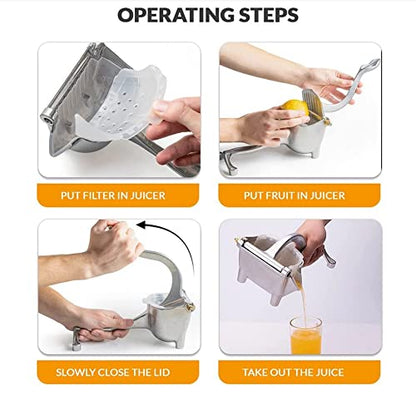 OPERATING STEPS

PUT FILTER IN JUICER

PUT FRUIT IN JUICER

SLOWLY CLOSE THE LID

TAKE OUT THE JUICE